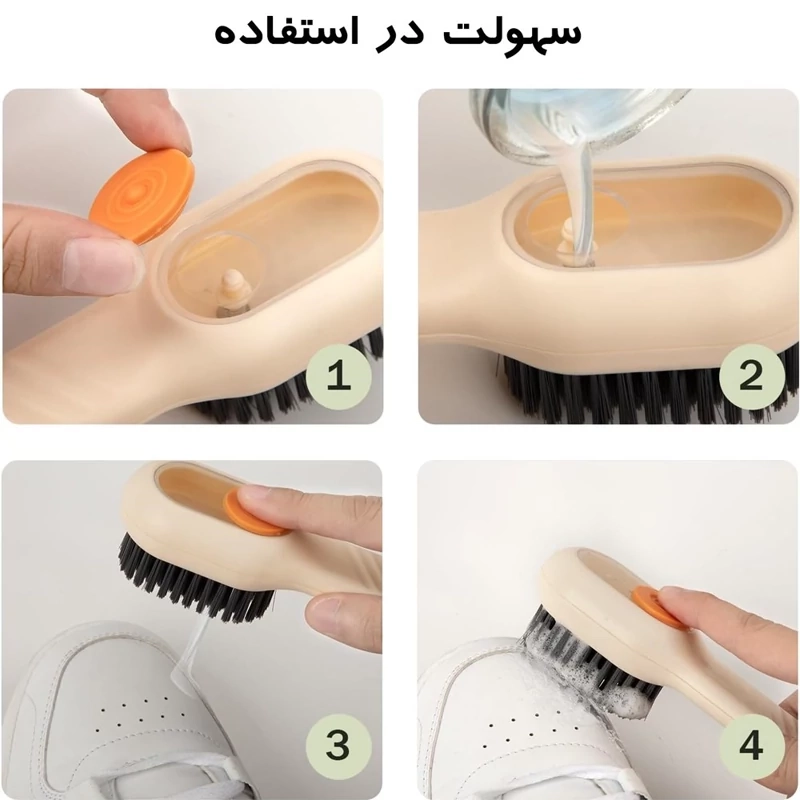 سهولت در استفاده

1

2

3

4