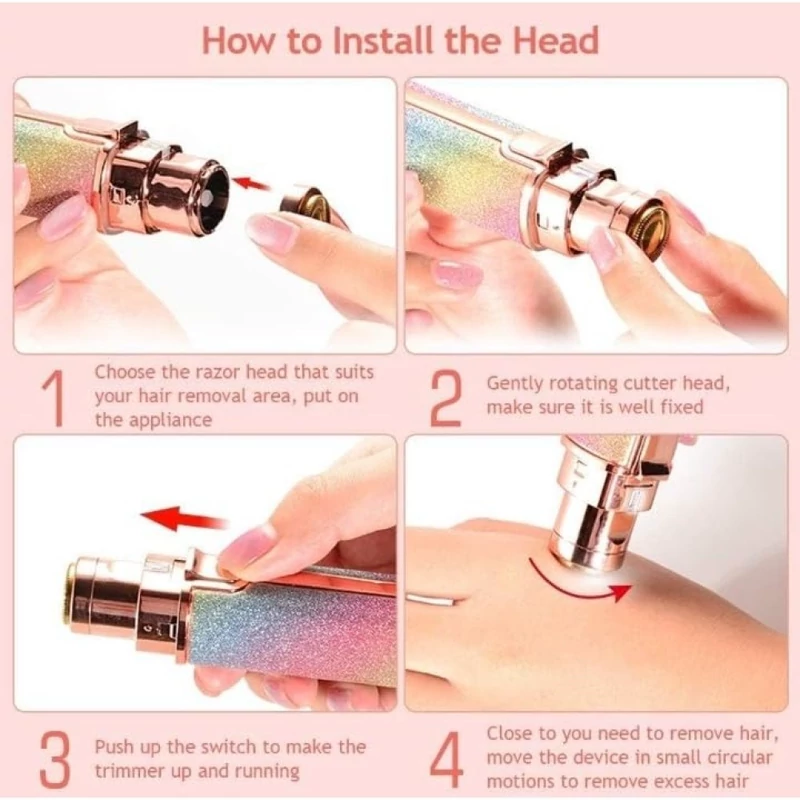 How to Install the Head

1 Choose the razor head that suits your hair removal area, put on the appliance

2 Gently rotating cutter head, make sure it is well fixed

3 Push up the switch to make the trimmer up and running

4 Close to you need to remove hair, move the device in small circular motions to remove excess hair