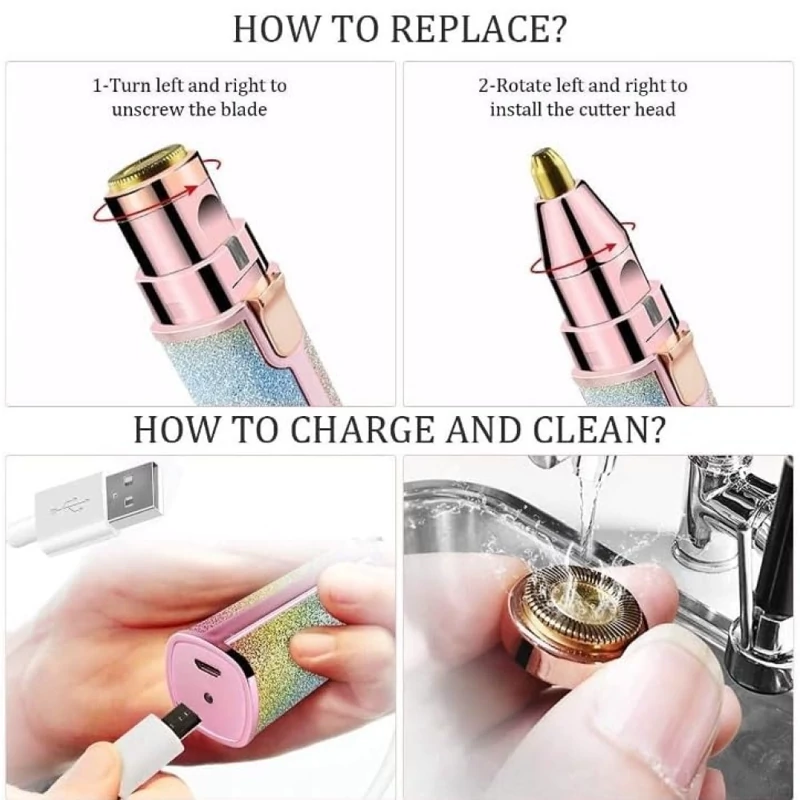 HOW TO REPLACE?

1-Turn left and right to unscrew the blade

2-Rotate left and right to install the cutter head

HOW TO CHARGE AND CLEAN?