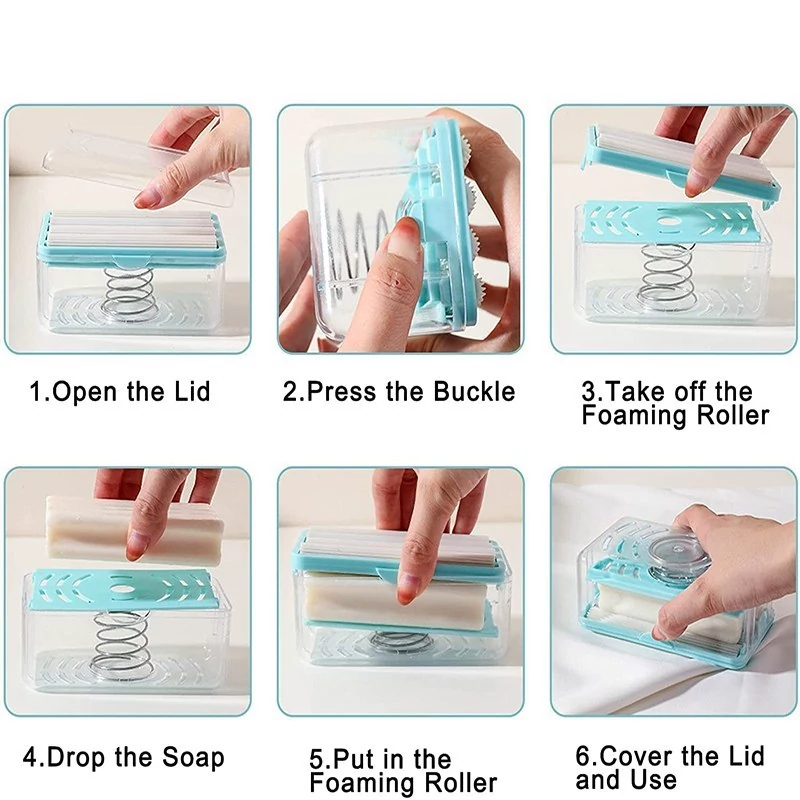 1.Open the Lid

2.Press the Buckle

3.Take off the Foaming Roller

4.Drop the Soap

5.Put in the Foaming Roller

6.Cover the Lid and Use