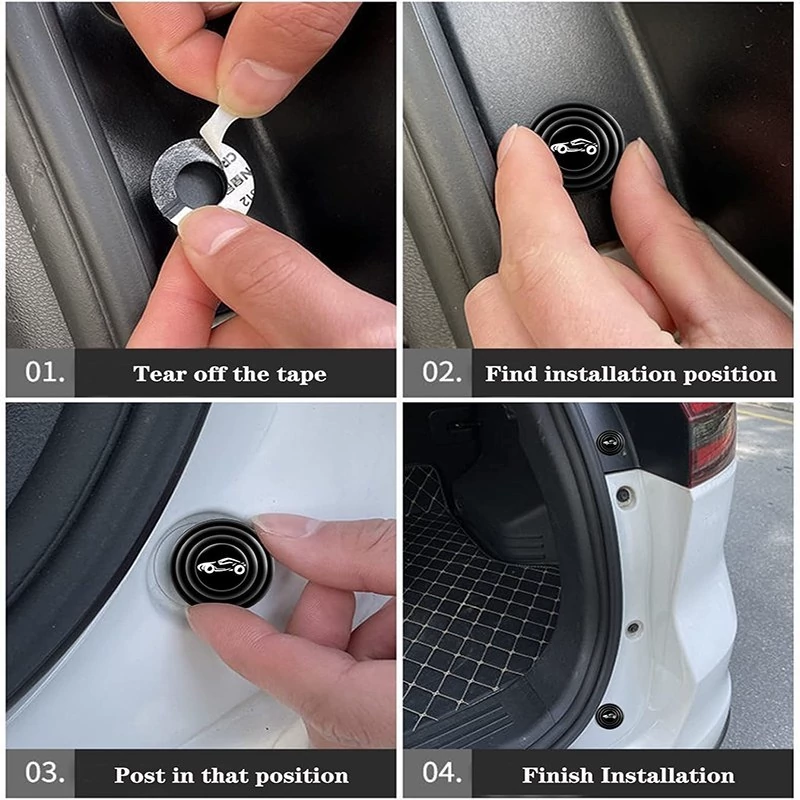 01. Tear off the tape

02. Find installation position

03. Post in that position

04. Finish Installation