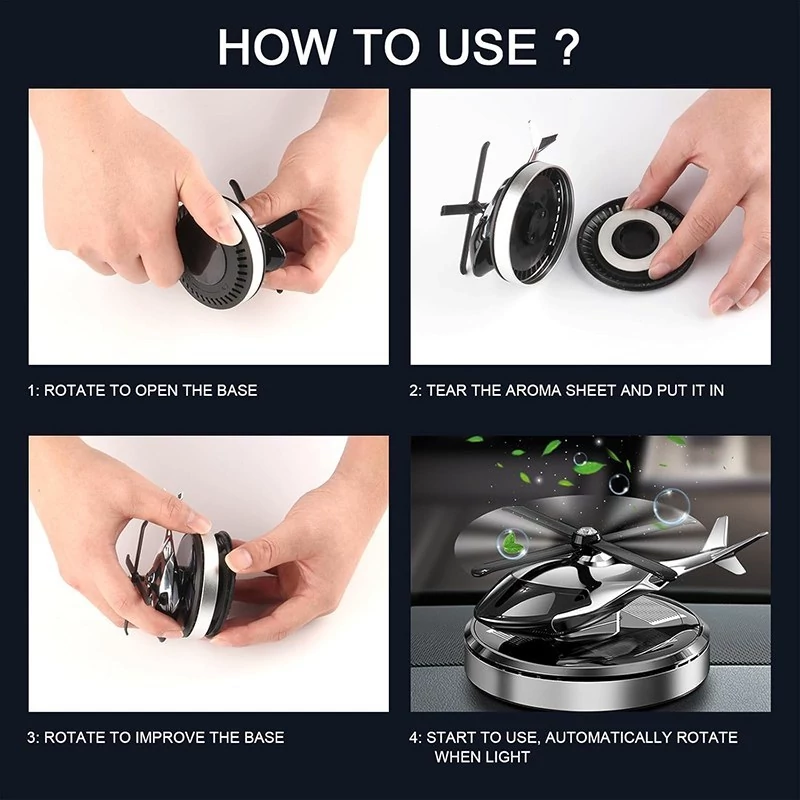 HOW TO USE ?

1: ROTATE TO OPEN THE BASE

2: TEAR THE AROMA SHEET AND PUT IT IN

3: ROTATE TO IMPROVE THE BASE

4: START TO USE, AUTOMATICALLY ROTATE WHEN LIGHT