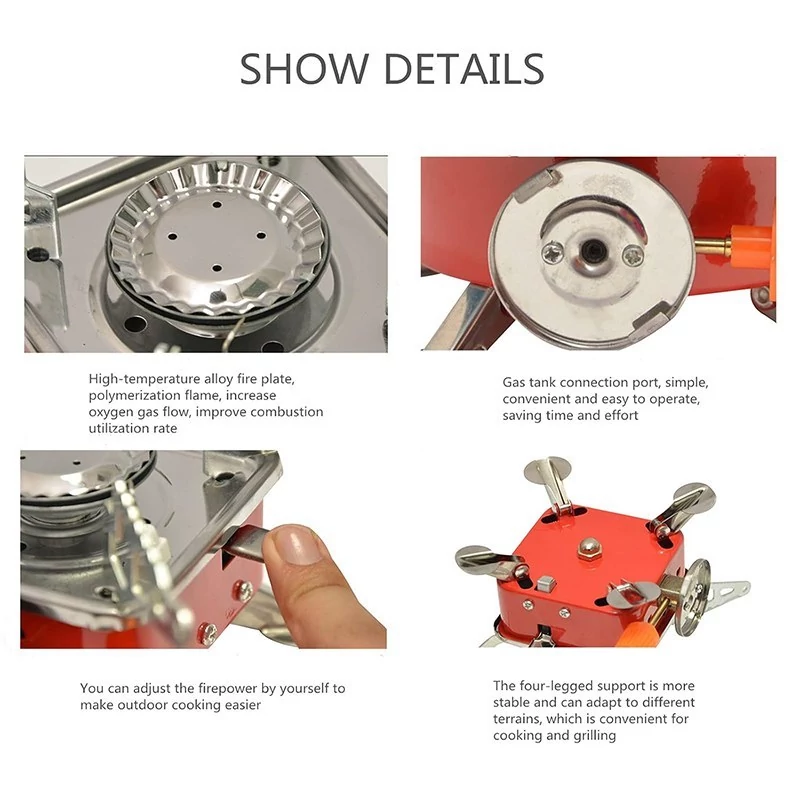 SHOW DETAILS

High-temperature alloy fire plate, polymerization flame, increase oxygen gas flow, improve combustion utilization rate

Gas tank connection port, simple, convenient and easy to operate, saving time and effort

You can adjust the firepower by yourself to make outdoor cooking easier

The four-legged support is more stable and can adapt to different terrains, which is convenient for cooking and grilling