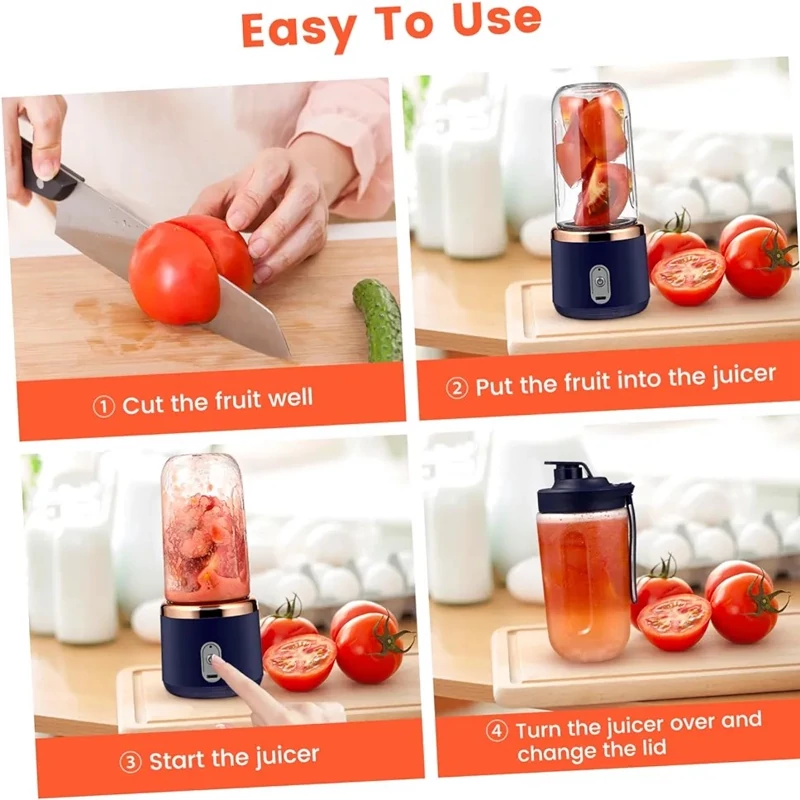 Easy To Use

① Cut the fruit well

② Put the fruit into the juicer

③ Start the juicer

④ Turn the juicer over and change the lid