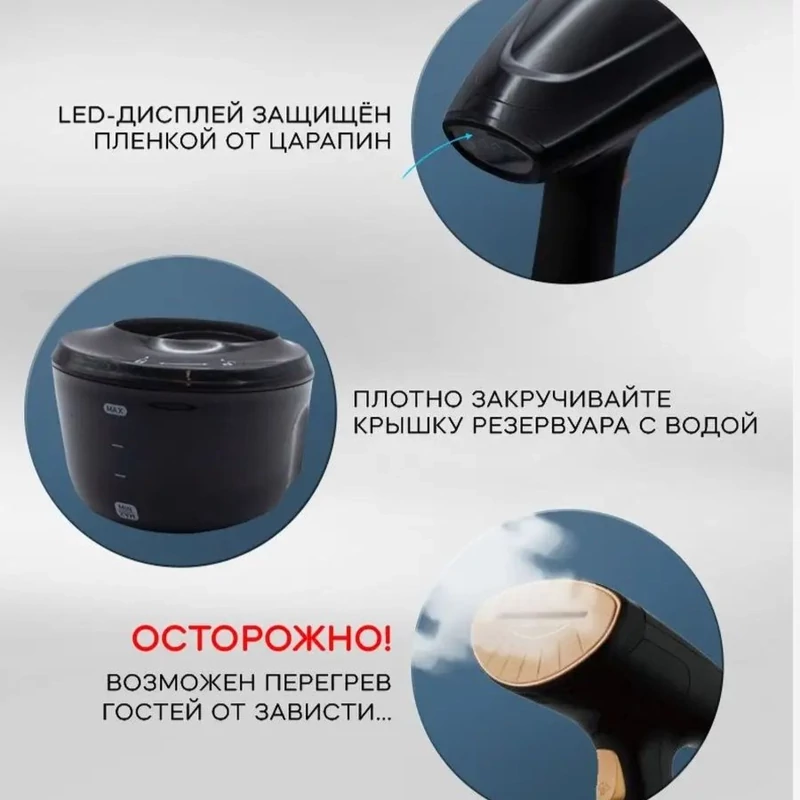 LED-ДИСПЛЕЙ ЗАЩИЩЁН ПЛЕНКОЙ ОТ ЦАРАПИН

MAX

MIN

ПЛОТНО ЗАКРУЧИВАЙТЕ КРЫШКУ РЕЗЕРВУАРА С ВОДОЙ

ОСТОРОЖНО!

ВОЗМОЖЕН ПЕРЕГРЕВ ГОСТЕЙ ОТ ЗАВИСТИ...