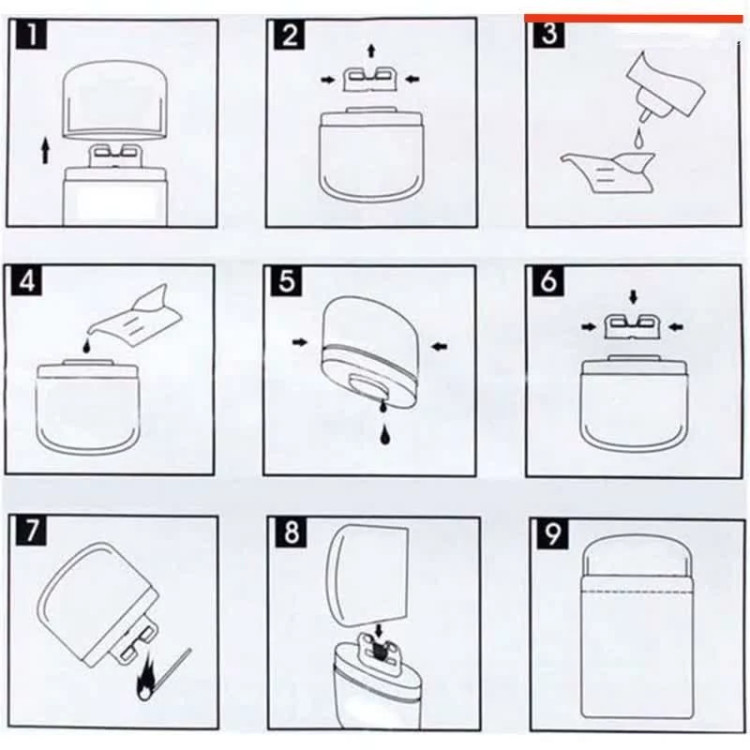 1

2

3

4

5

6

7

8

9