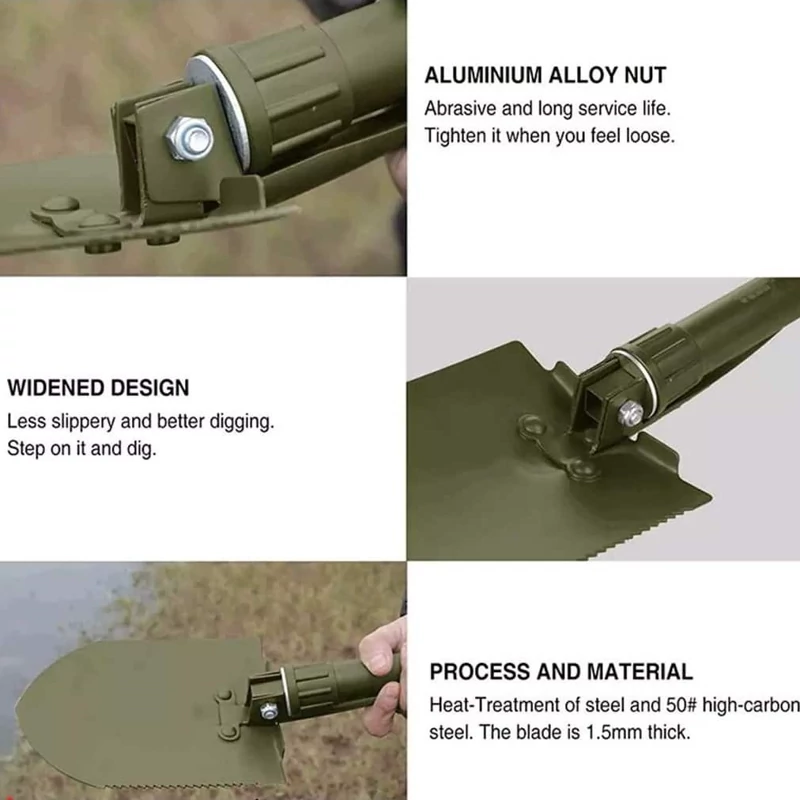 ALUMINIUM ALLOY NUT
Abrasive and long service life. Tighten it when you feel loose.

WIDENED DESIGN
Less slippery and better digging. Step on it and dig.

PROCESS AND MATERIAL
Heat-Treatment of steel and 50# high-carbon steel. The blade is 1.5mm thick.