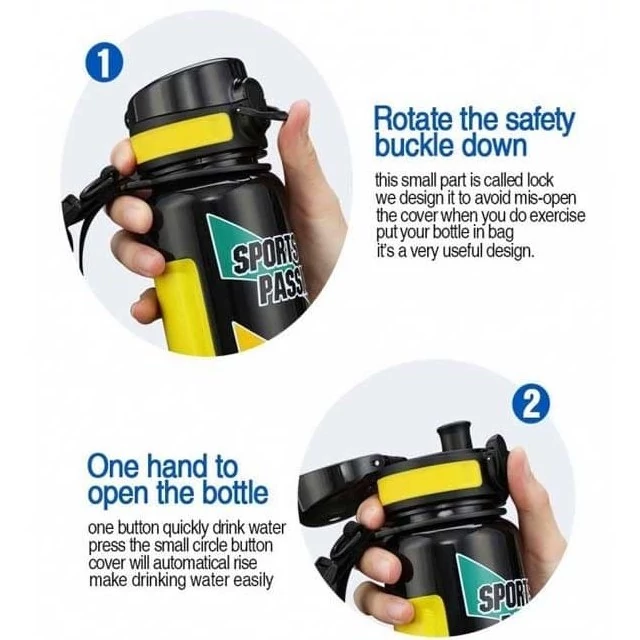 1

SPORTS PASS

Rotate the safety buckle down

this small part is called lock
we design it to avoid mis-open
the cover when you do exercise
put your bottle in bag
it's a very useful design.

2

One hand to open the bottle

one button quickly drink water
press the small circle button
cover will automatical rise
make drinking water easily

SPOR