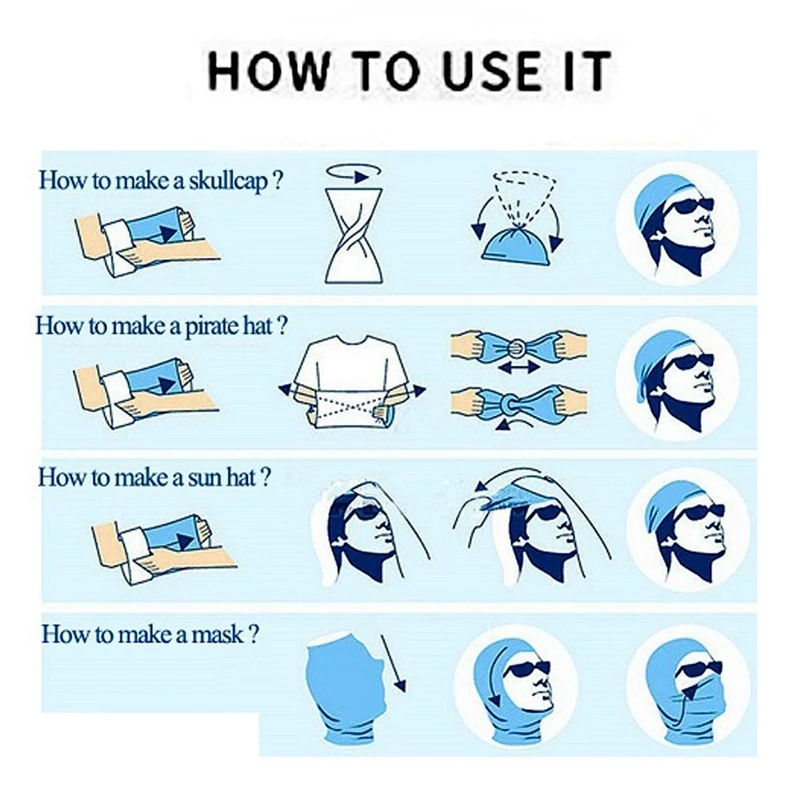 HOW TO USE IT

How to make a skullcap ?

How to make a pirate hat ?

How to make a sun hat ?

How to make a mask ?