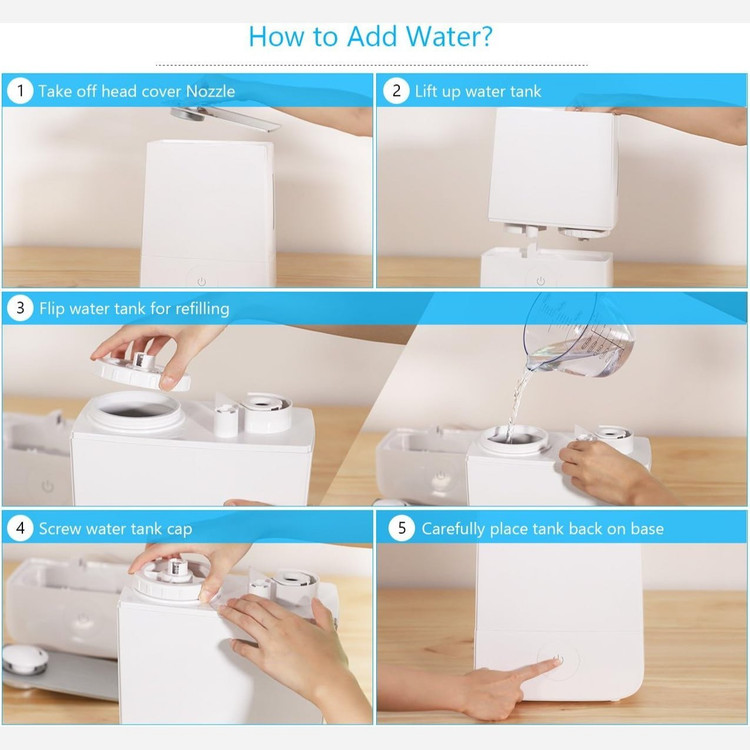 How to Add Water?

1 Take off head cover Nozzle

2 Lift up water tank

3 Flip water tank for refilling

4 Screw water tank cap

5 Carefully place tank back on base